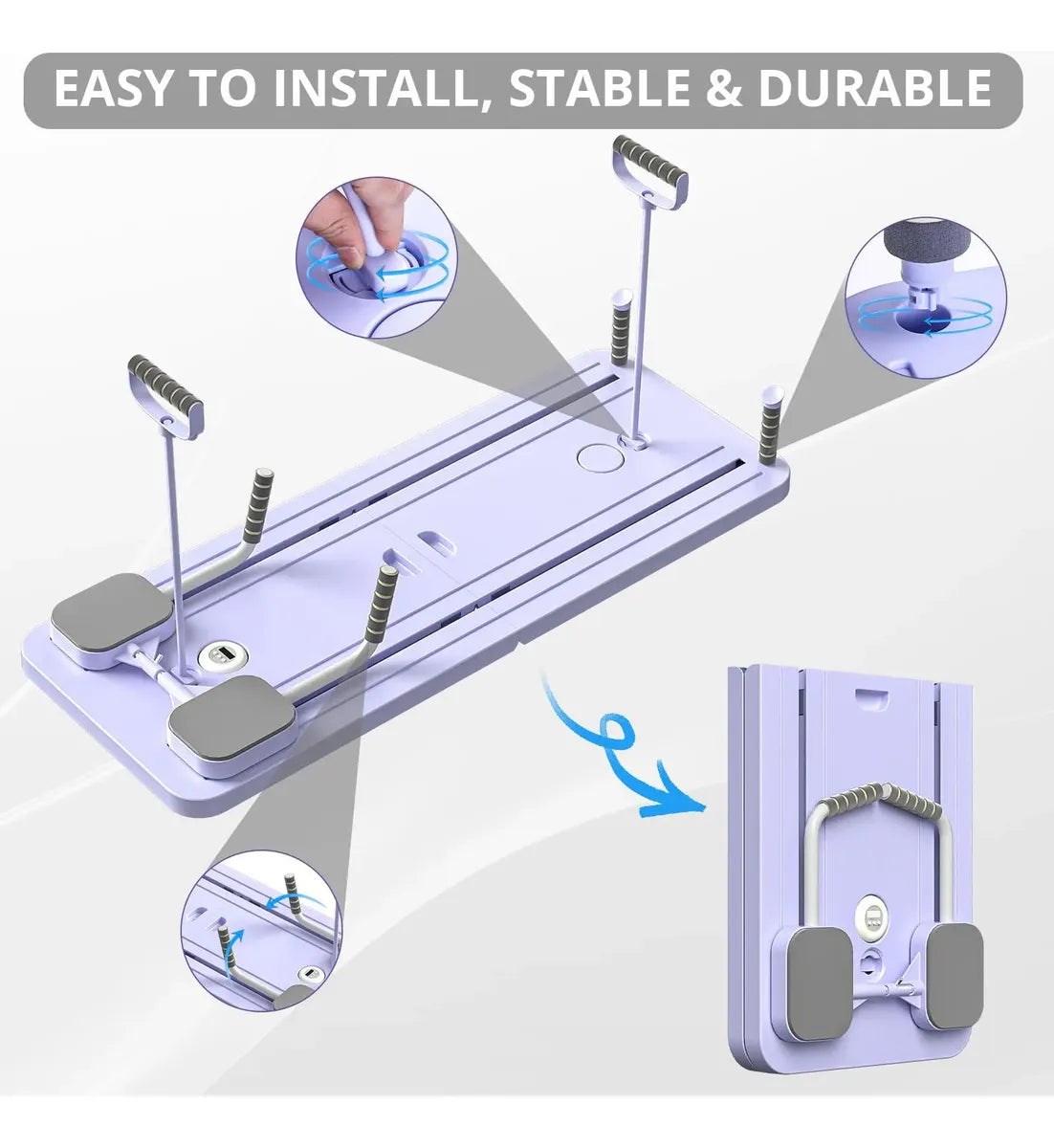 EASY TO INSTALL, STABLE & DURABLE